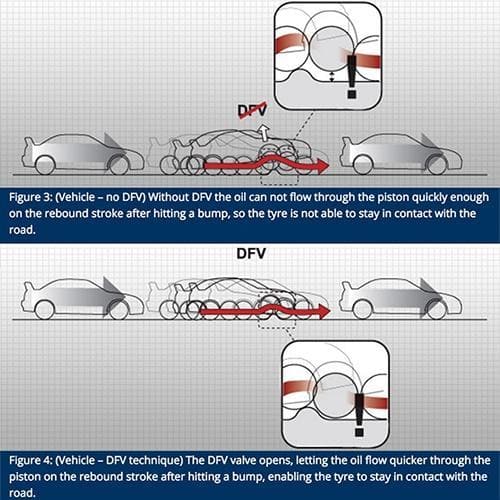 DFV

Figure 3: (Vehicle – no DFV) Without DFV the oil can not flow through the piston quickly enough on the rebound stroke after hitting a bump, so the tyre is not able to stay in contact with the road.

DFV

Figure 4: (Vehicle – DFV technique) The DFV valve opens, letting the oil flow quicker through the piston on the rebound stroke after hitting a bump, enabling the tyre to stay in contact with the road.